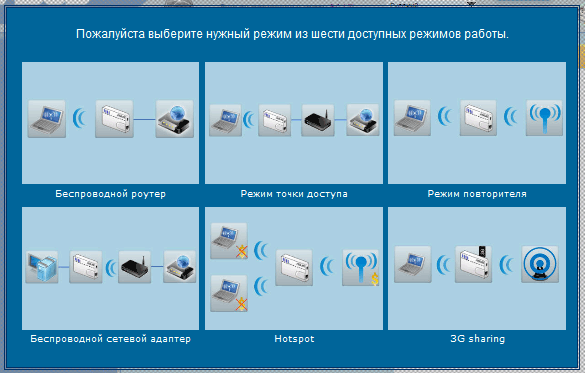 Пожалуйста выберите нужный режим из шести доступных режимов работы.

Беспроводной роутер

Режим точки доступа

Режим повторителя

Беспроводной сетевой адаптер

Hotspot

3G sharing